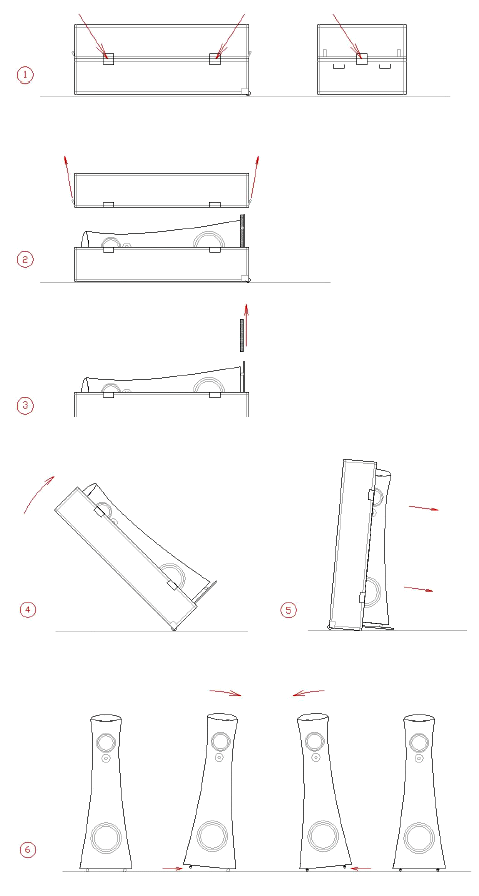 1

2

3

4

5

6